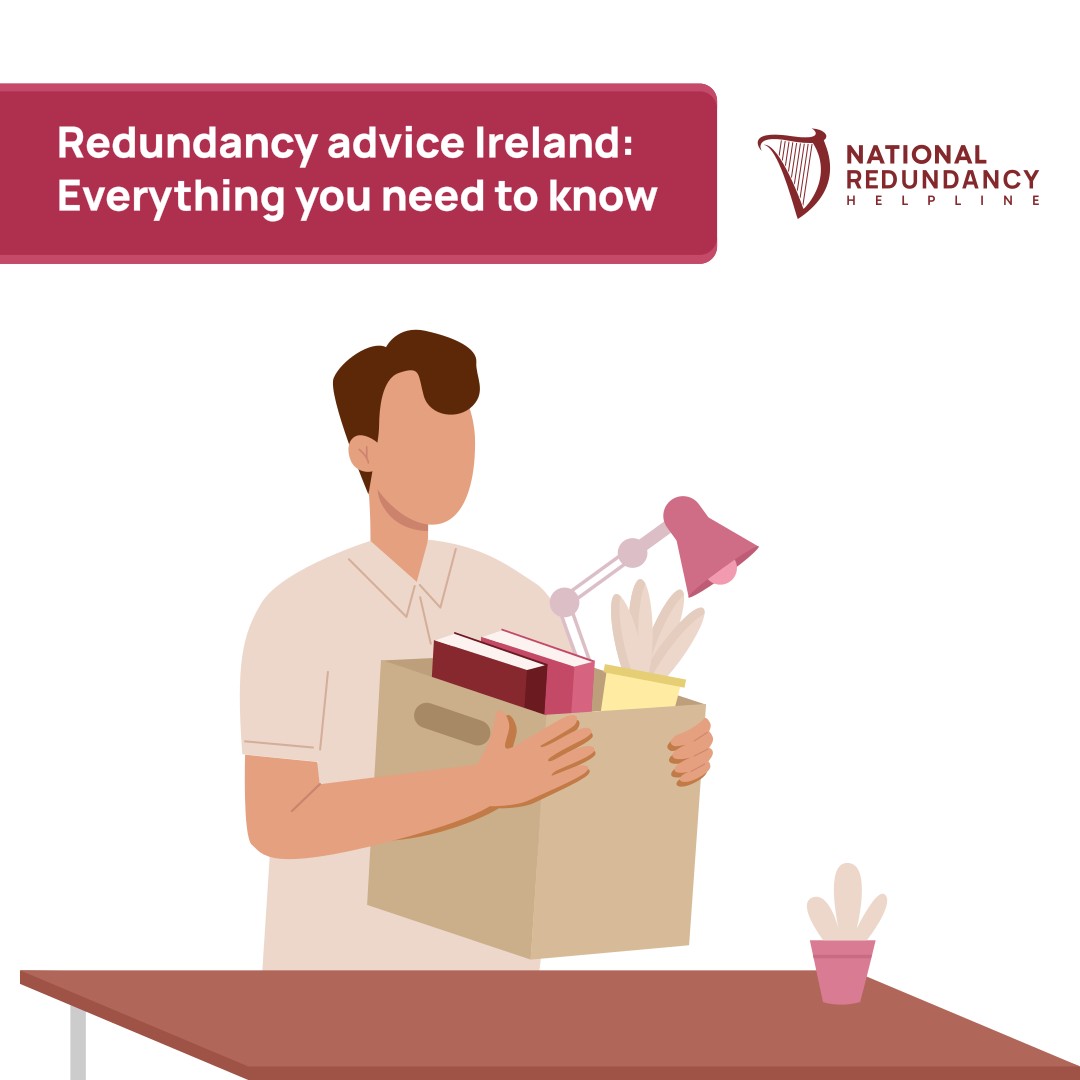 Redundancy advice Ireland: Everything you need to know

NATIONAL
REDUNDANCY
HELPLINE