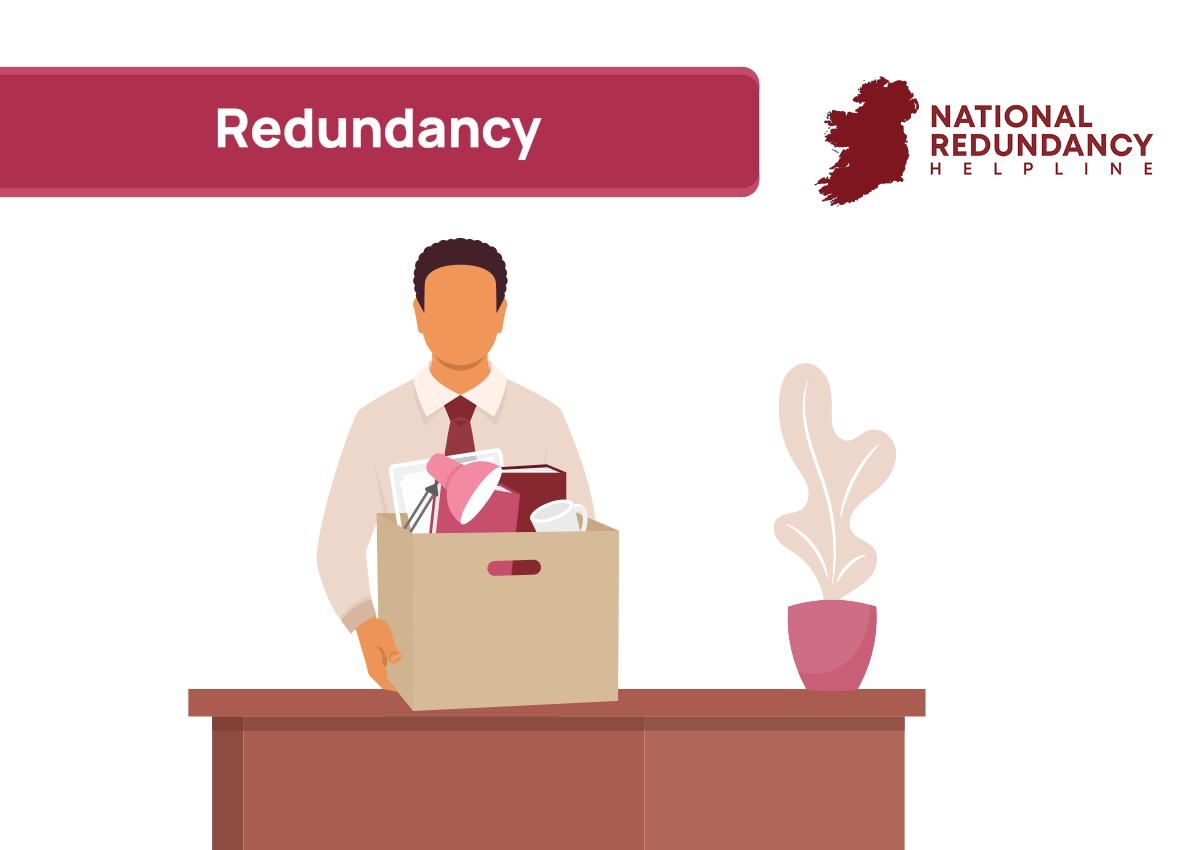 Redundancy

NATIONAL
REDUNDANCY
HELPLINE