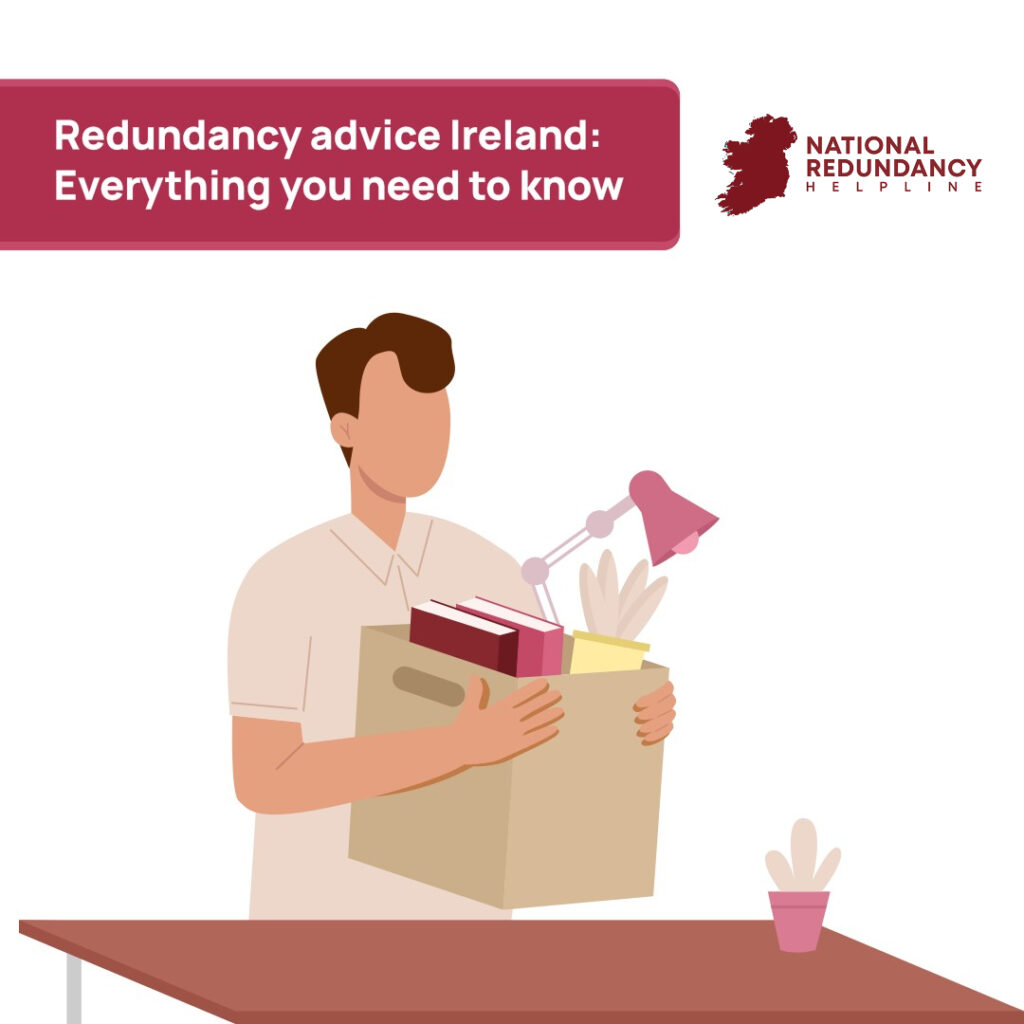 Redundancy advice Ireland: Everything you need to know

NATIONAL
REDUNDANCY
HELPLINE