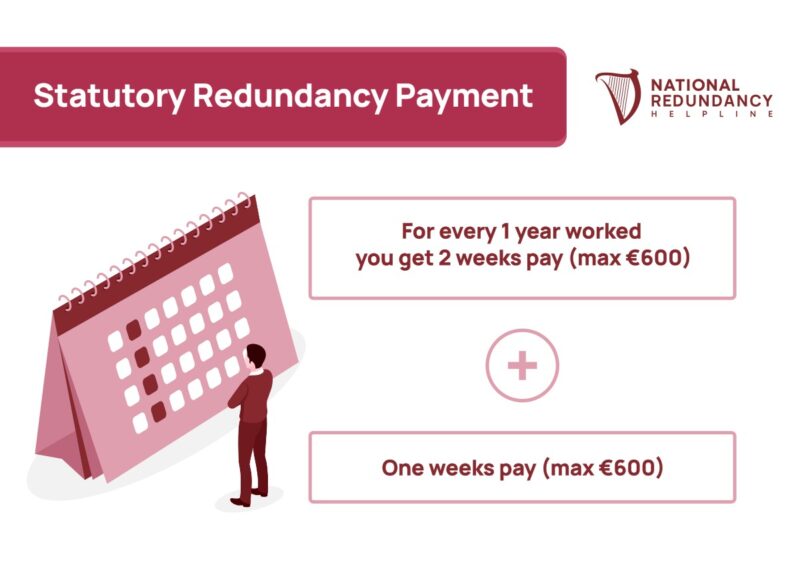 Statutory Redundancy Payment

NATIONAL REDUNDANCY HELPLINE

For every 1 year worked you get 2 weeks pay (max €600)

+

One weeks pay (max €600)